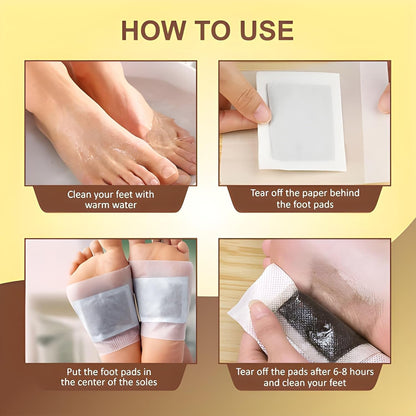 HOW TO USE

Clean your feet with warm water

Tear off the paper behind the foot pads

Put the foot pads in the center of the soles

Tear off the pads after 6-8 hours and clean your feet